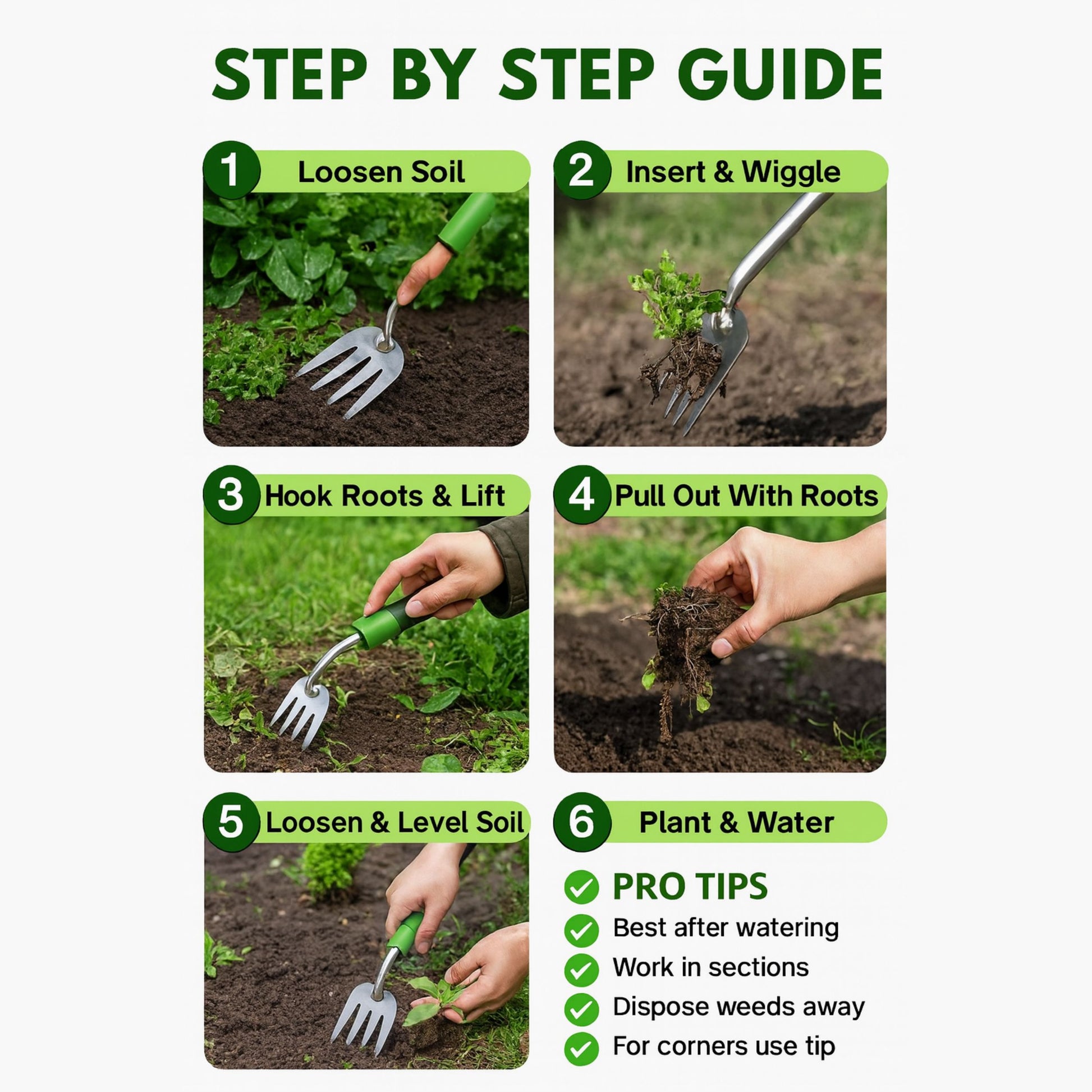 STEP BY STEP GUIDE

1 Loosen Soil

2 Insert & Wiggle

3 Hook Roots & Lift

4 Pull Out With Roots

5 Loosen & Level Soil

6 Plant & Water

PRO TIPS
Best after watering
Work in sections
Dispose weeds away
For corners use tip